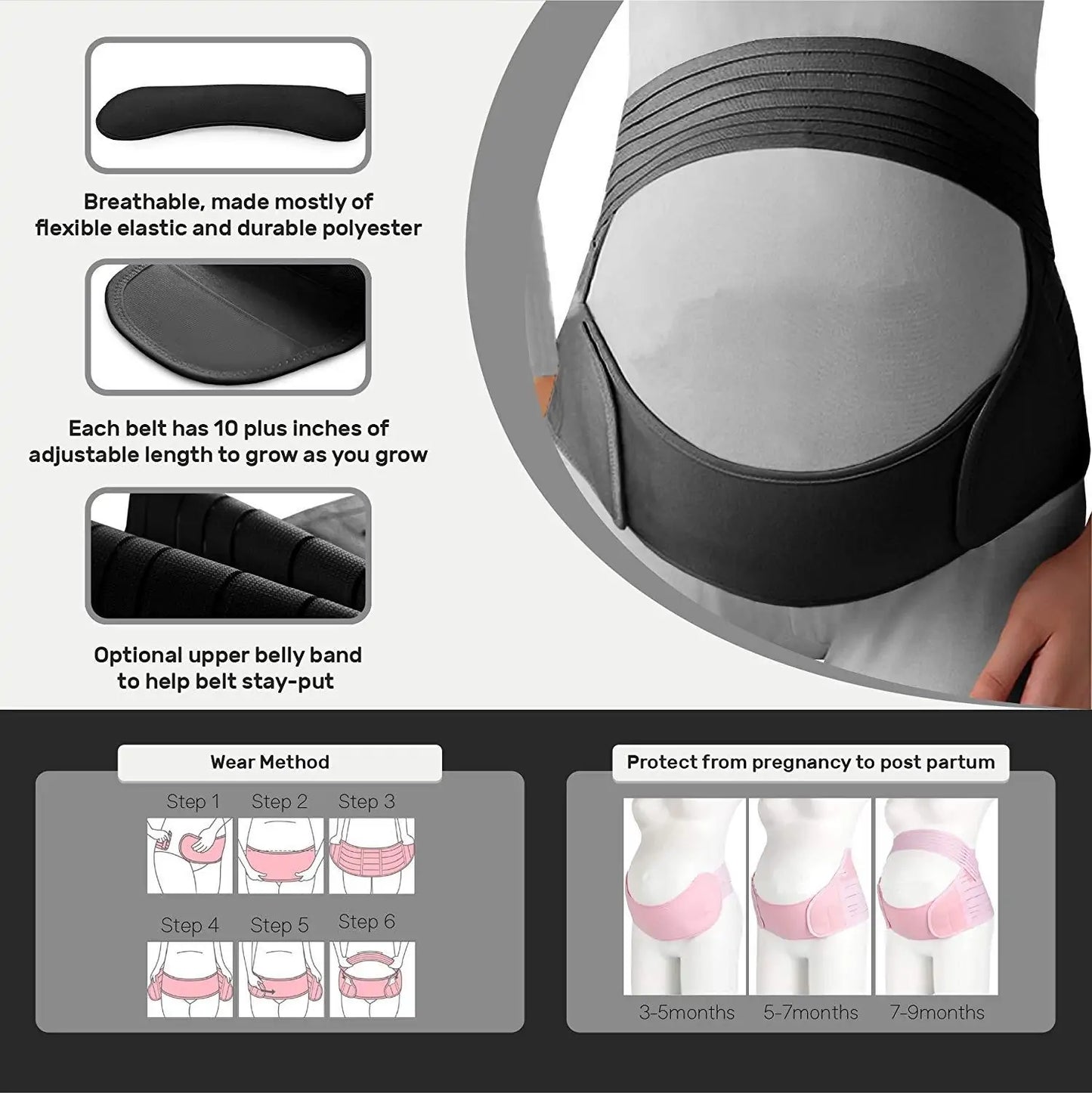 Breathable, made mostly of flexible elastic and durable polyester

Each belt has 10 plus inches of adjustable length to grow as you grow

Optional upper belly band to help belt stay-put

Wear Method

Step 1 Step 2 Step 3

Step 4 Step 5 Step 6

Protect from pregnancy to post partum

3-5months 5-7months 7-9months