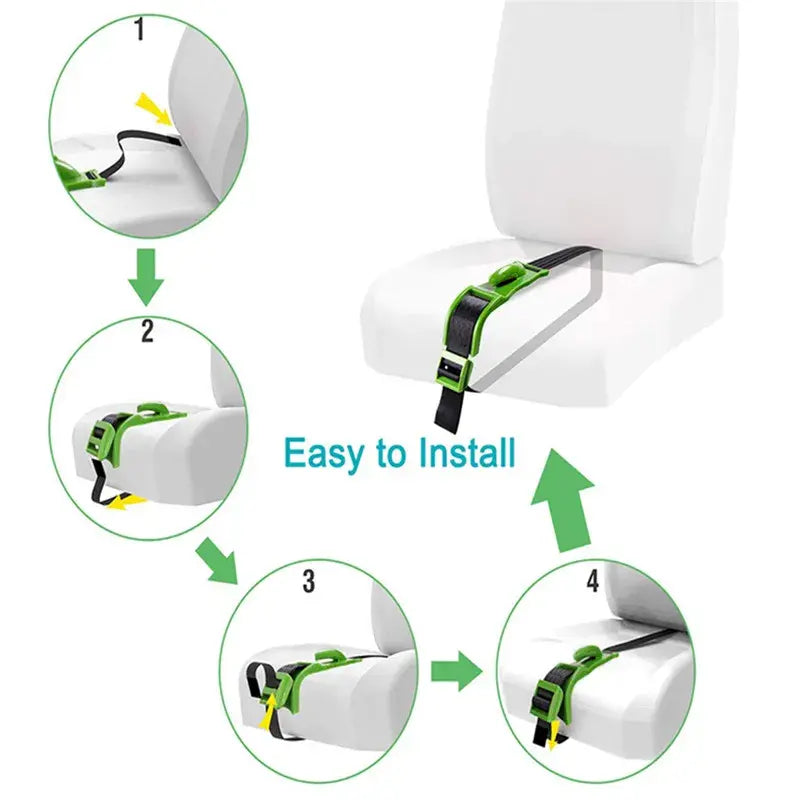 1

2

Easy to Install

3

4